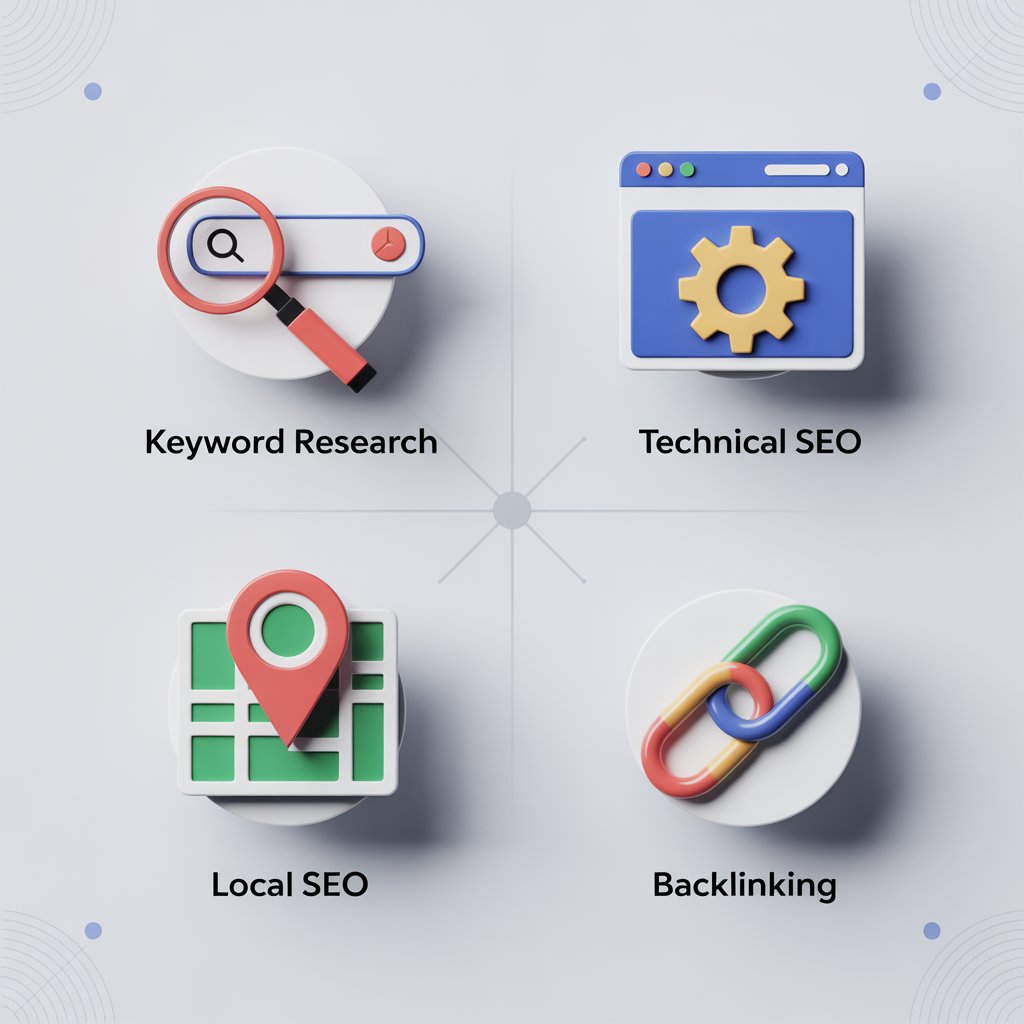 Keyword Research

Technical SEO

Local SEO

Backlinking