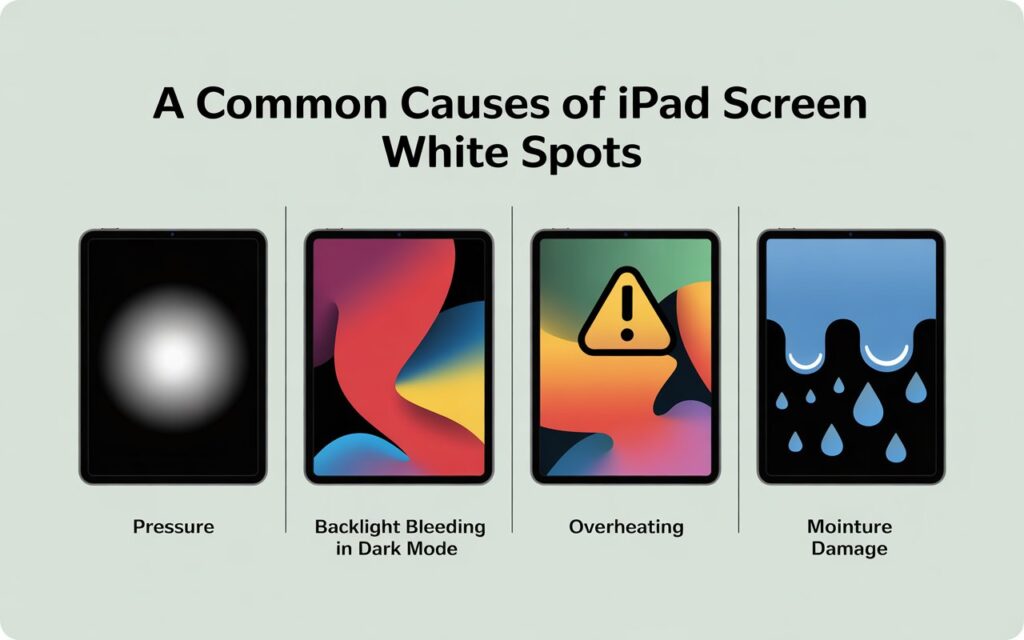 A Common Causes of iPad Screen White Spots

Pressure

Backlight Bleeding in Dark Mode

Overheating

Mointure Damage