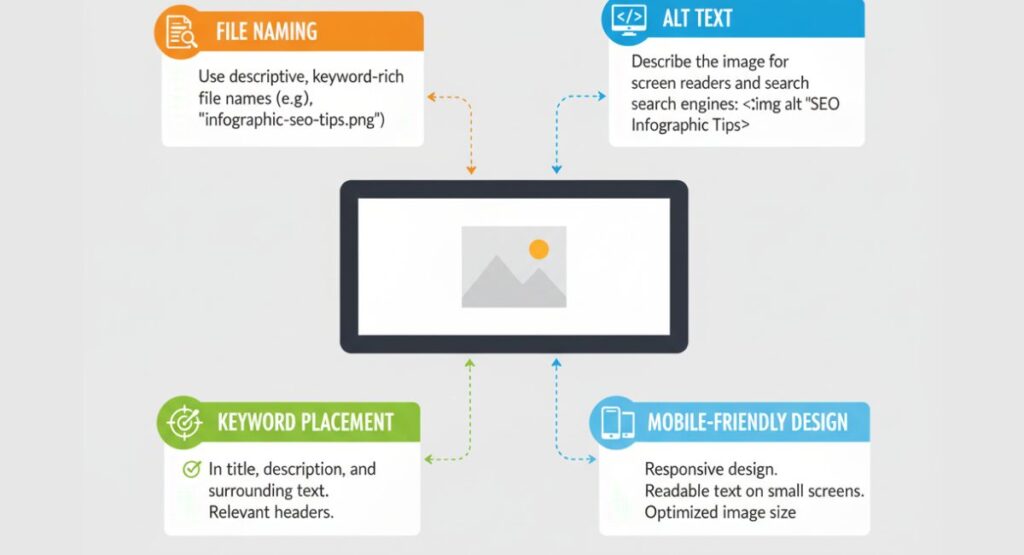 FILE NAMING

Use descriptive, keyword-rich file names (e.g), "infographic-seo-tips.png")

ALT TEXT

Describe the image for screen readers and search search engines: <:img alt "SEO Infographic Tips>

KEYWORD PLACEMENT

In title, description, and surrounding text. Relevant headers.

MOBILE-FRIENDLY DESIGN

Responsive design. Readable text on small screens. Optimized image size